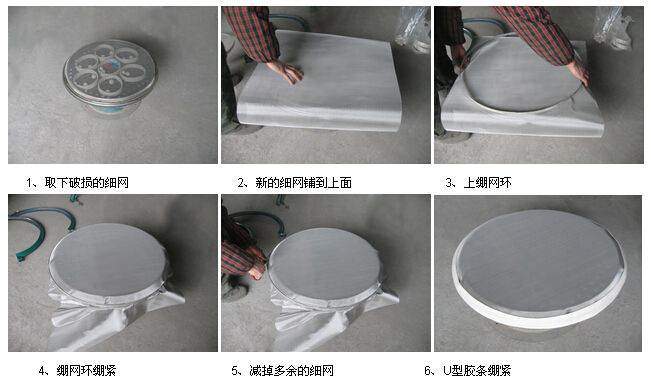 1、取下破损的细网

2、新的细网铺到上面

3、上绷网环

4、绷网环绷紧

5、减掉多余的细网

6、U型胶条绷紧